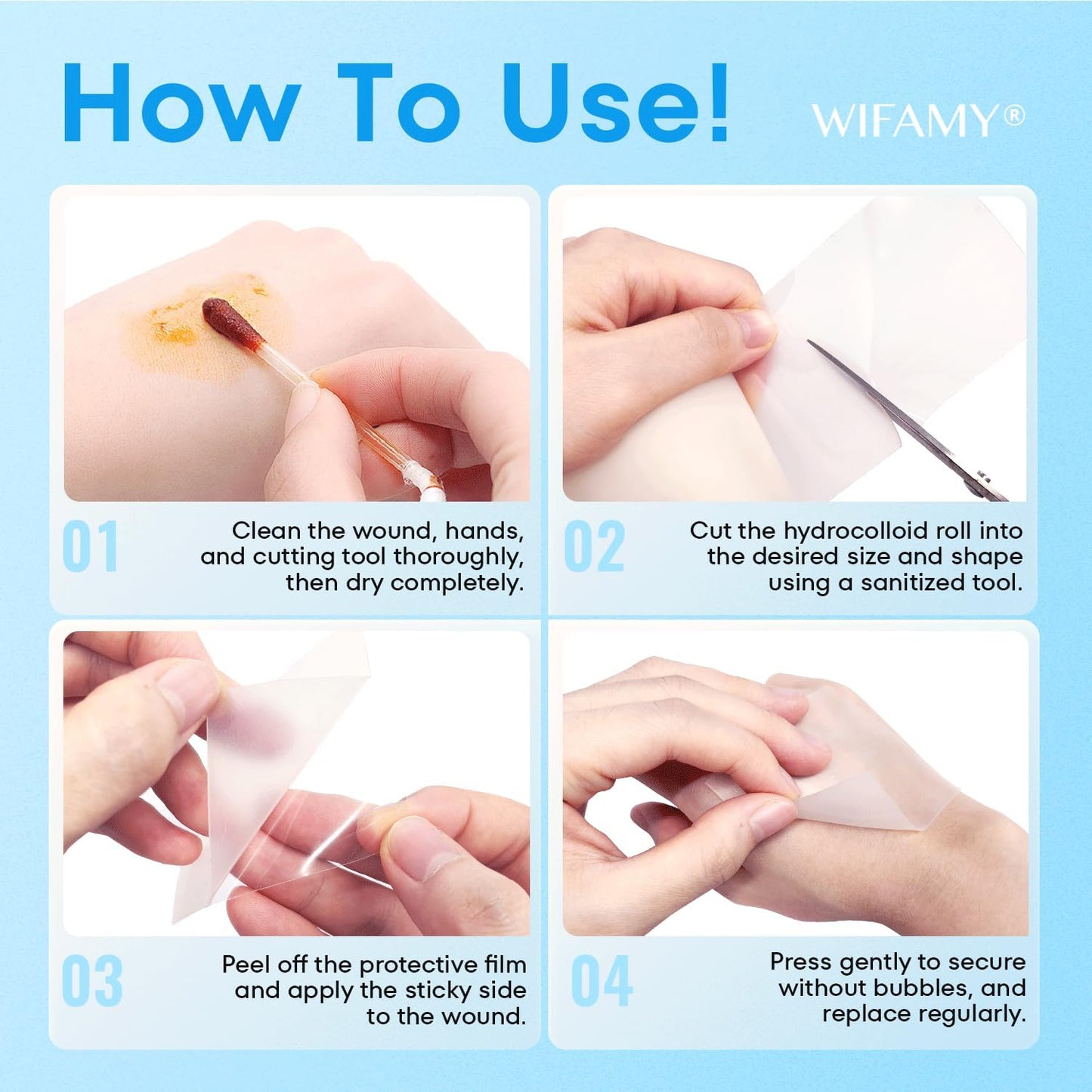 How To Use!

WIFAMY®

01

Clean the wound, hands, and cutting tool thoroughly, then dry completely.

02

Cut the hydrocolloid roll into the desired size and shape using a sanitized tool.

03

Peel off the protective film and apply the sticky side to the wound.

04

Press gently to secure without bubbles, and replace regularly.