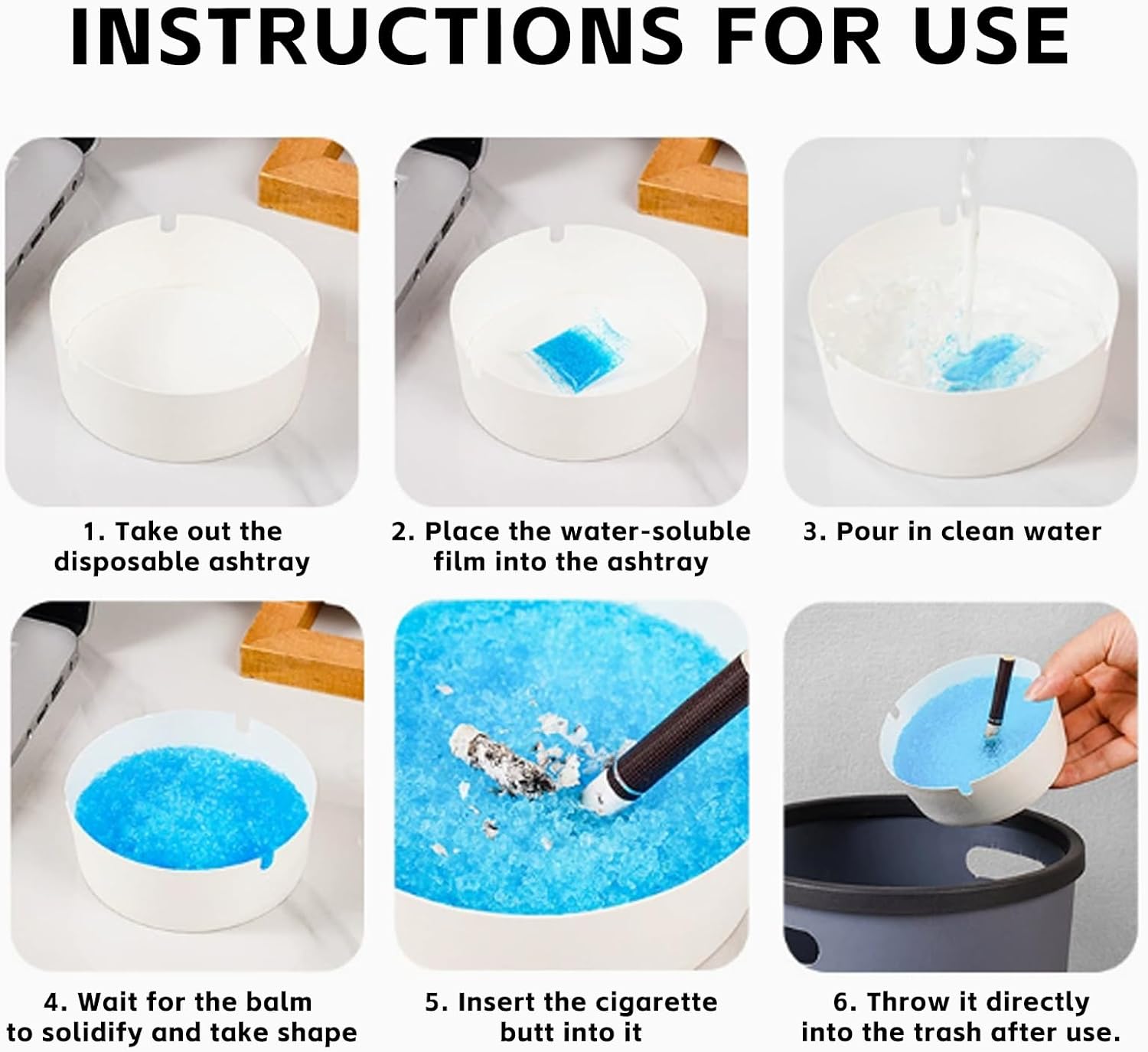 INSTRUCTIONS FOR USE

1. Take out the disposable ashtray

2. Place the water-soluble film into the ashtray

3. Pour in clean water

4. Wait for the balm to solidify and take shape

5. Insert the cigarette butt into it

6. Throw it directly into the trash after use.